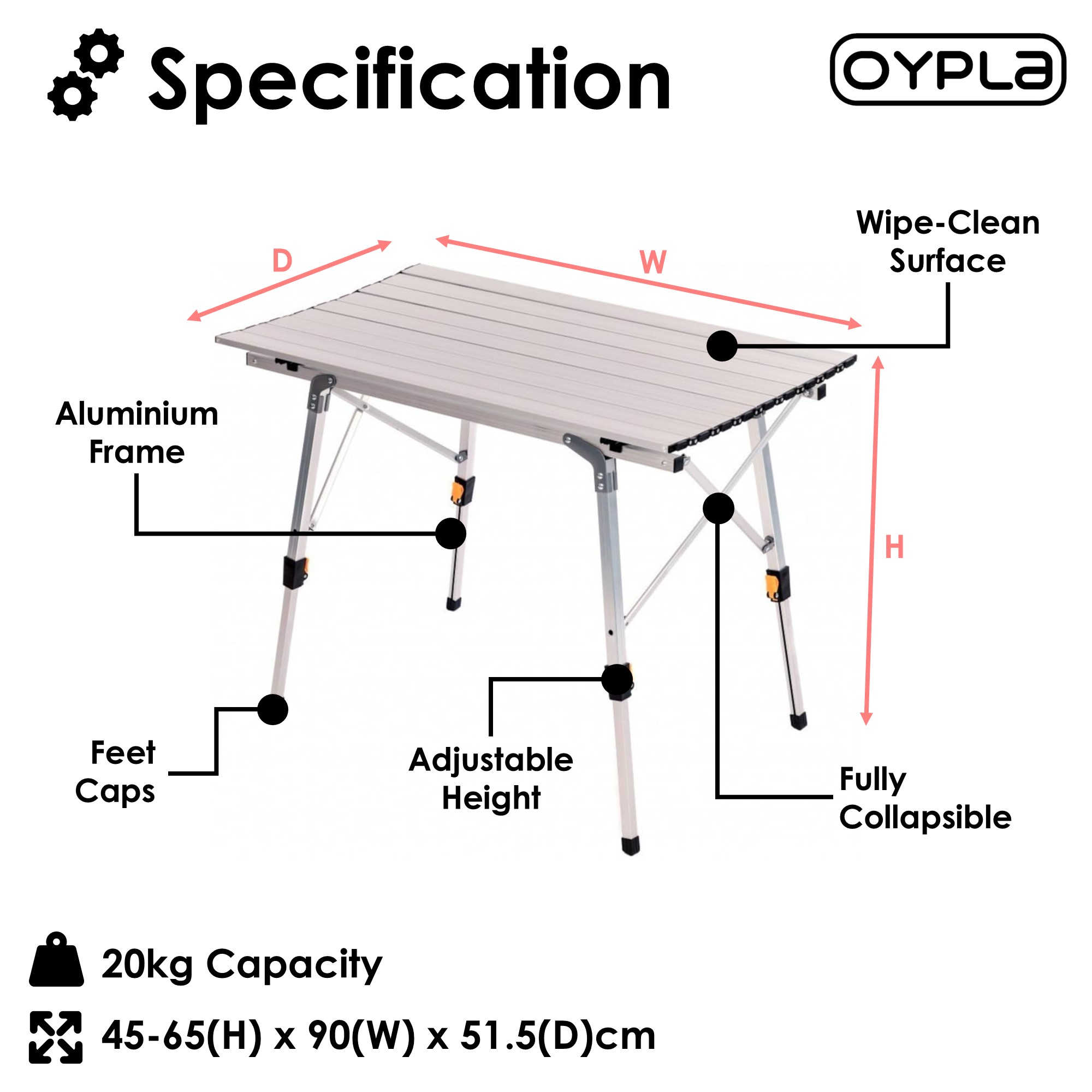 Specification

OYPLA

D

W

Wipe-Clean Surface

Aluminium Frame

H

Feet Caps

Adjustable Height

Fully Collapsible

20kg Capacity

45-65(H) x 90(W) x 51.5(D)cm